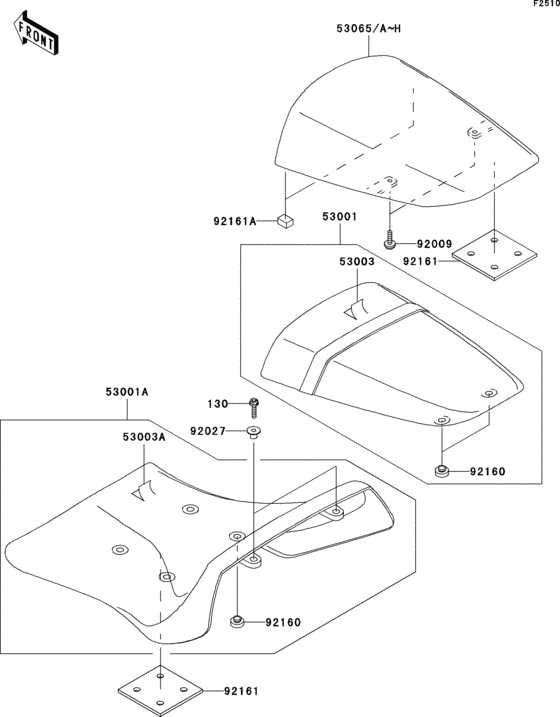 F2510

FRONT

53065/A~H

92161A

53001

92009

92161

53003

53001A

130

92027

53003A

92160

92160

92161