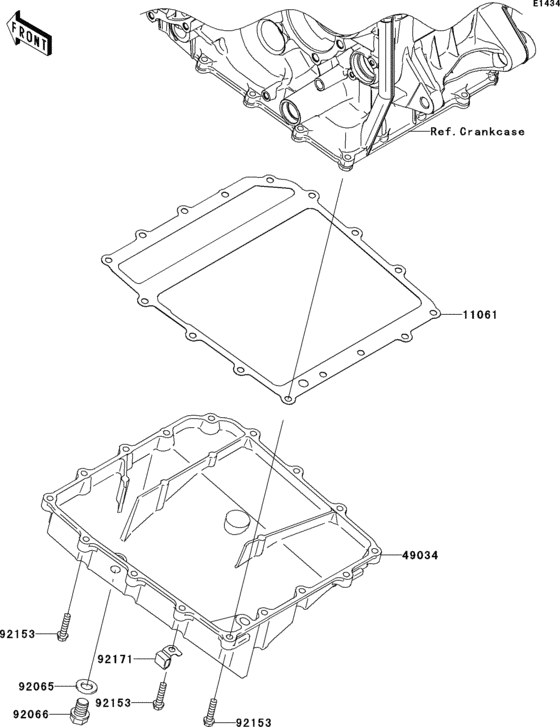 E1434

FRONT

Ref.Crankcase

11061

49034

92153

92171

92065

92153

92066

92153