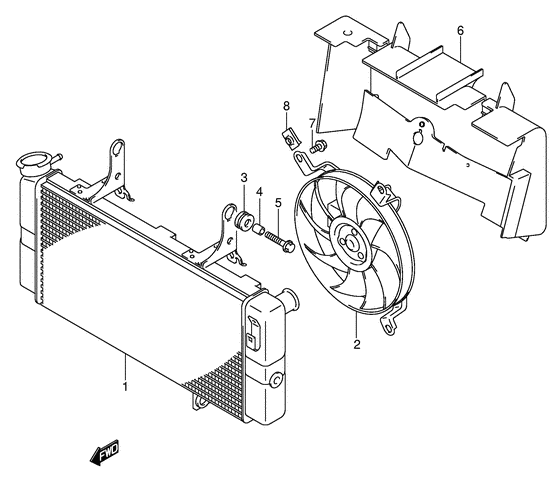 6
8
7
3
4
5
2
1
FWD