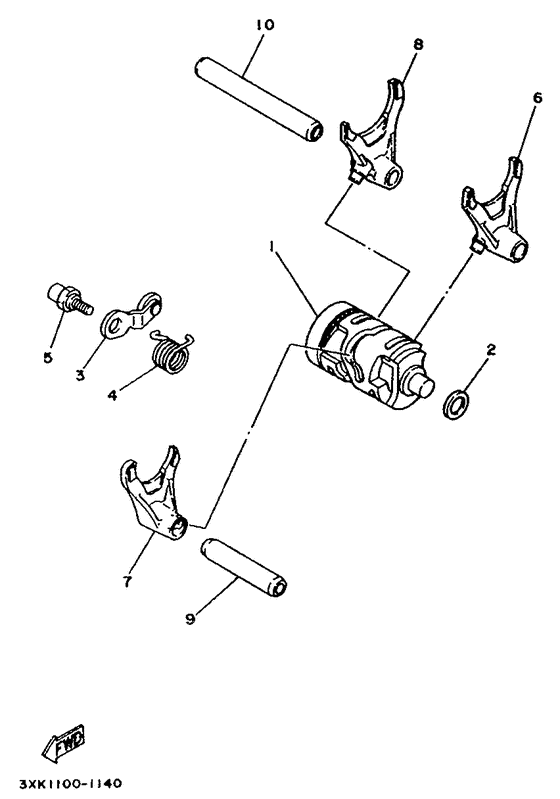 10
8
6
1
5
3
4
2
7
9
FWD
3XK1100-1140