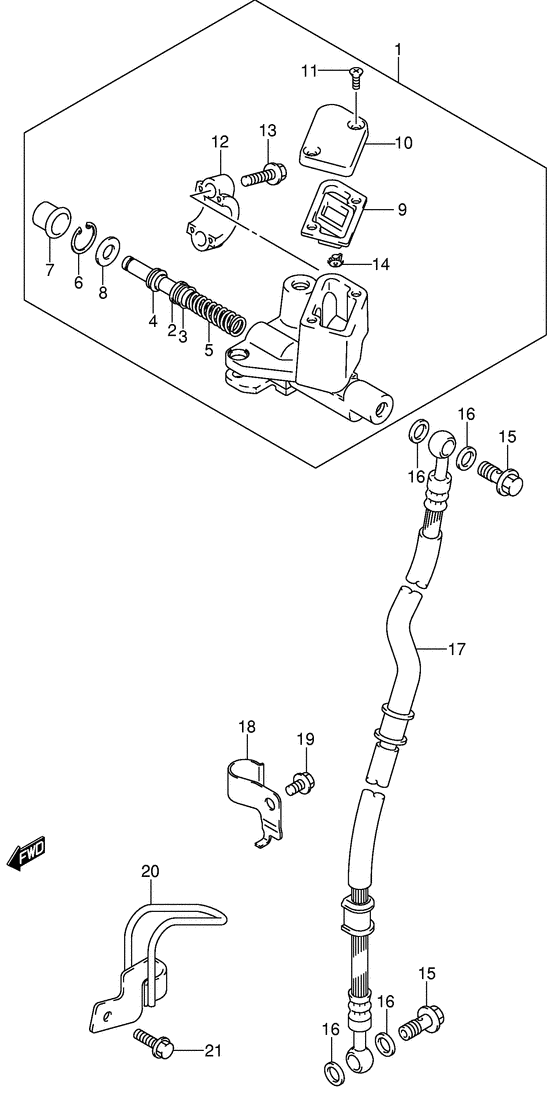 1
11
10
12
13
9
14
7
6
8
4
2
3
5
16
15
16
17
18
19
FWD
20
15
16
16
21