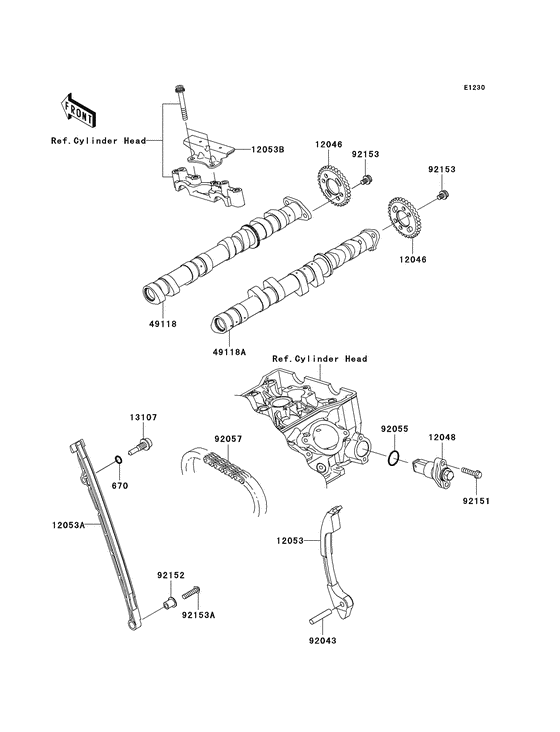 E1230

FRONT

Ref.Cylinder Head

12053B

12046

92153

92153

12046

49118

49118A

Ref.Cylinder Head

13107

92057

92055

12048

670

92151

12053A

12053

92152

92153A

92043