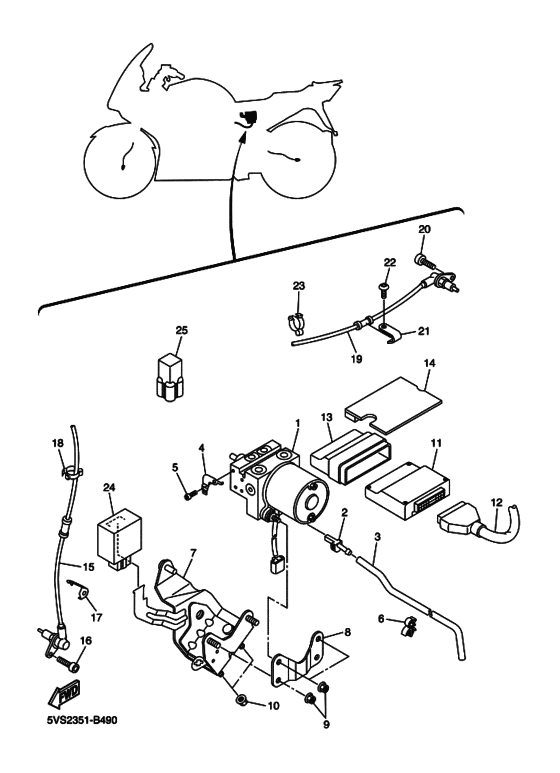 20
22
23
21
19
25
14
1
13
11
18
4
5
24
12
2
3
7
15
17
6
8
16
FWD
10
9
5VS2351-B490