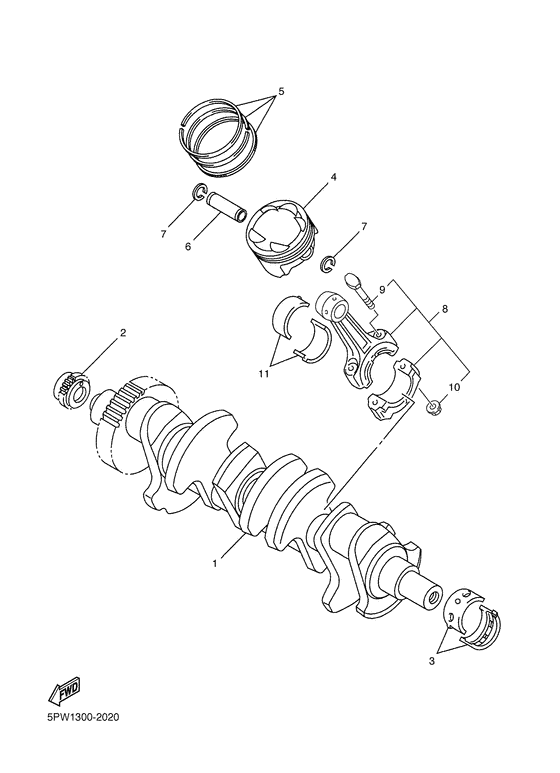 5
4
7
6
7
9
8
2
11
10
1
3
FWD
5PW1300-2020