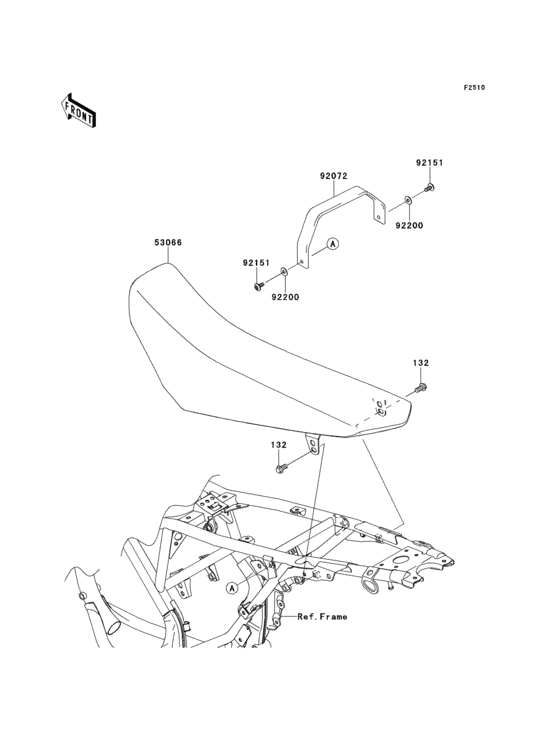 F2510

FRONT

92151
92072
92200
53066
A
92151
92200
132
132
A
Ref.Frame