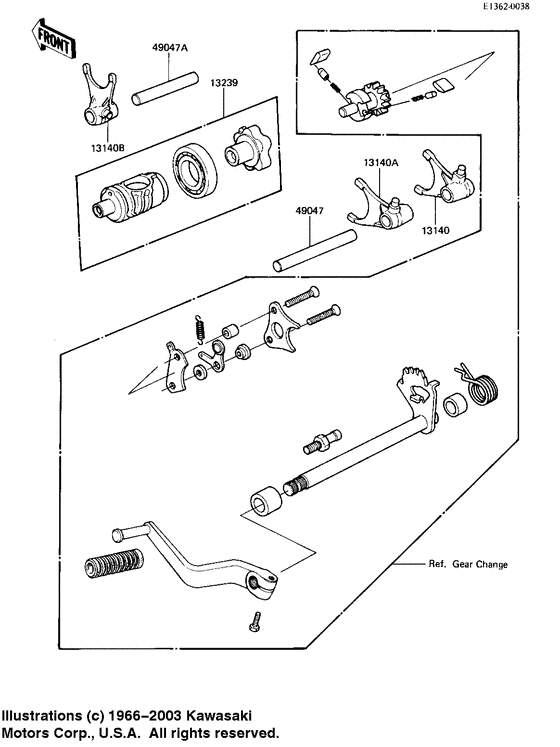 E1362-0038

FRONT

49047A

13239

13140B

13140A

49047

13140

Ref. Gear Change

Illustrations (c) 1966–2003 Kawasaki Motors Corp., U.S.A. All rights reserved.