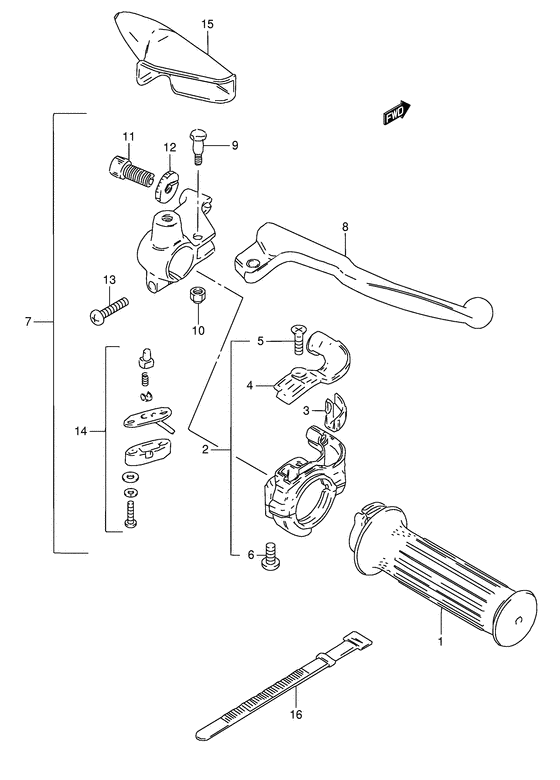 15
FWD
11
12
9
8
7
13
10
5
4
3
14
2
6
1
16