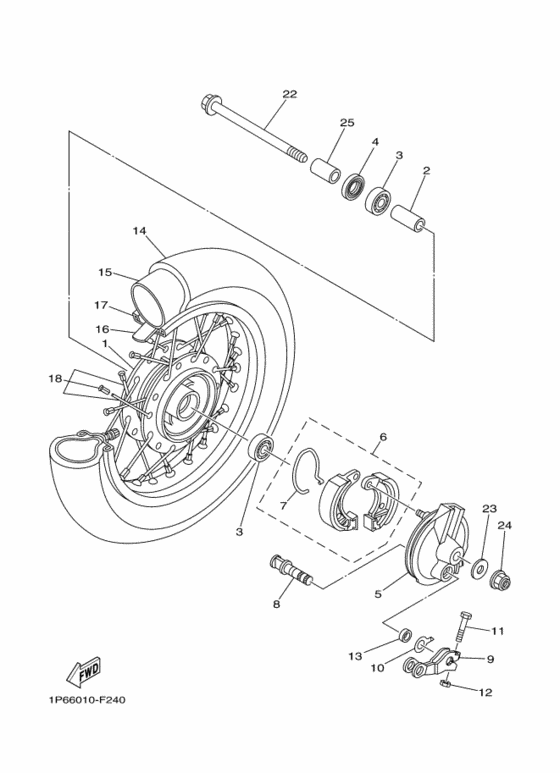 22
25
4
3
2
14
15
17
16
1
18
6
7
3
23
24
5
8
11
13
10
9
12
FWD
1P66010-F240