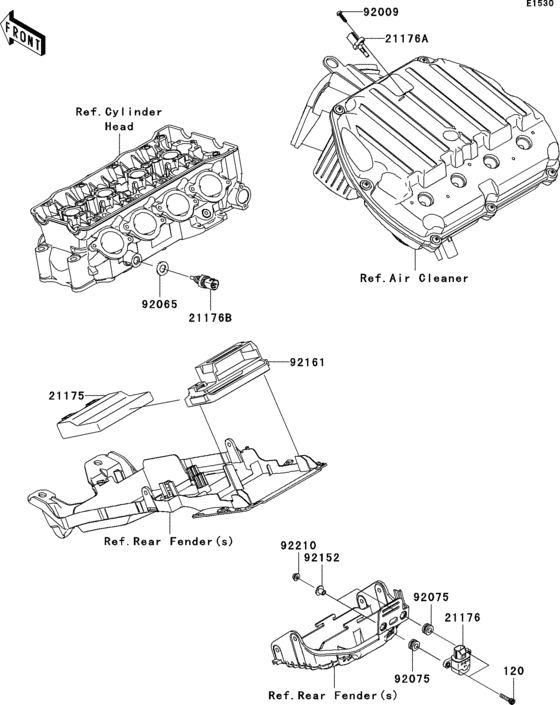 E1530

FRONT

92009

21176A

Ref.Cylinder Head

Ref.Air Cleaner

92065

21176B

92161

21175

Ref.Rear Fender(s)

92210

92152

92075

21176

92075

120

Ref.Rear Fender(s)