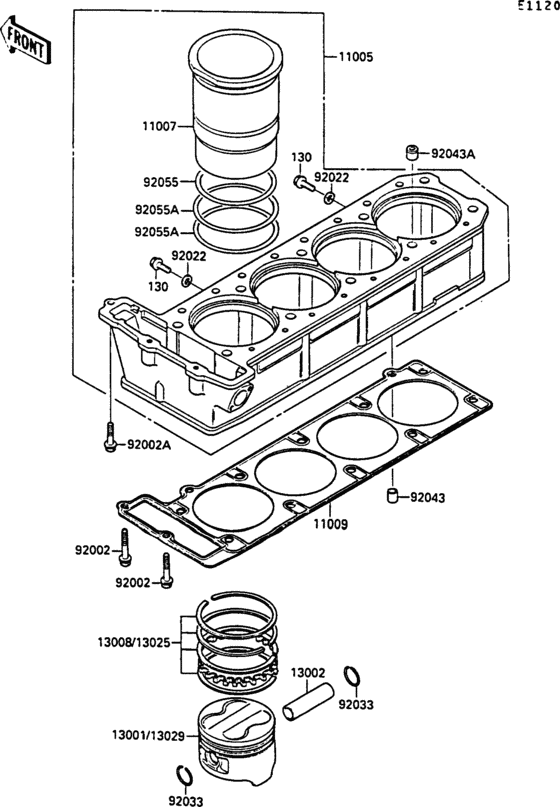 E1120

FRONT

11005
11007
92055
92055A
92055A
130
92022
92043A
92022
130
92002A
92043
11009
92002
92002
13008/13025
13002
92033
13001/13029
92033