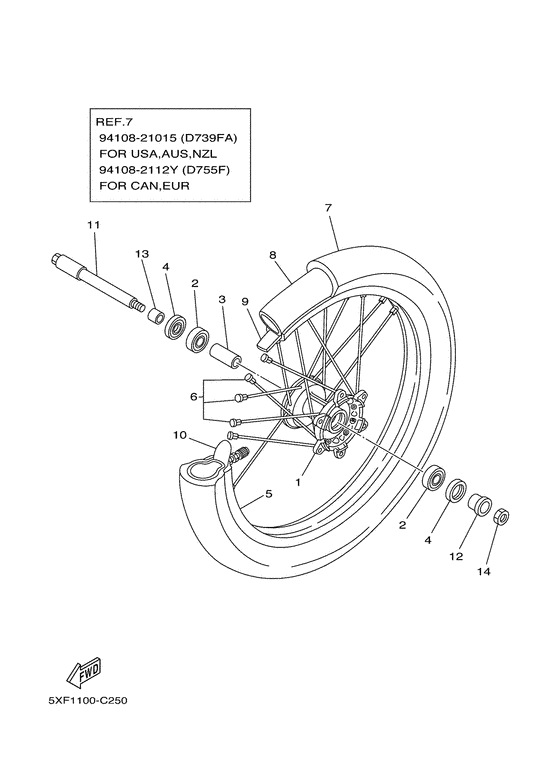 REF.7
94108-21015 (D739FA)
FOR USA,AUS,NZL
94108-2112Y (D755F)
FOR CAN,EUR

11

13

4

2

3

9

8

7

6

10

1

5

2

4

12

14

FWD

5XF1100-C250