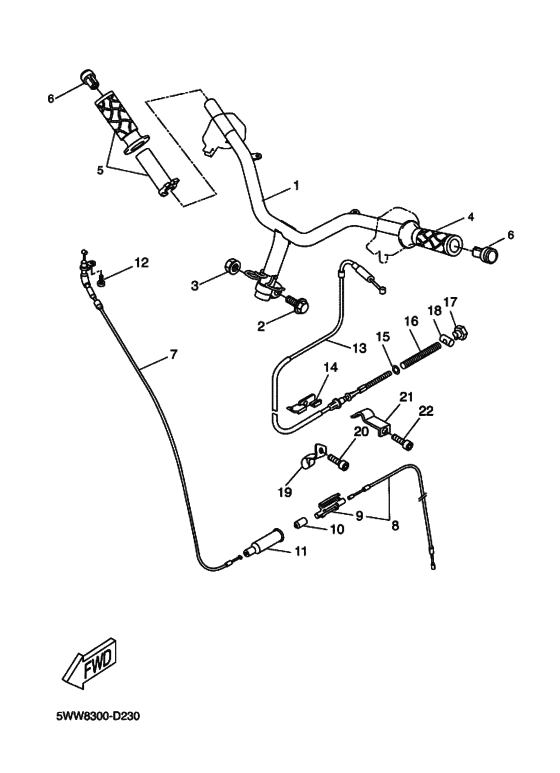 6
5
1
4
6
12
3
2
7
13
15
16
18
17
14
21
22
20
19
9
8
10
11
FWD
5WW8300-D230