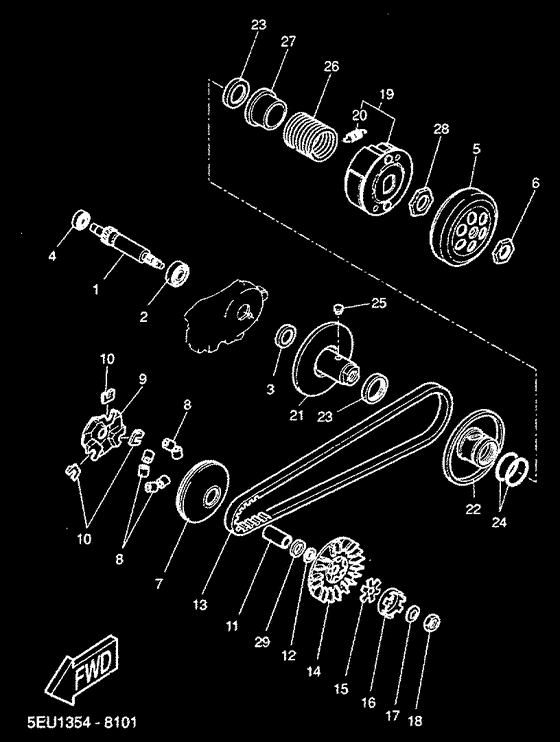 23
27
26
19
20
28
5
6
4
1
2
25
3
21
23
10
9
8
10
8
7
13
11
29
12
14
15
16
17
18
22
24
FWD
5EU1354 - 8101