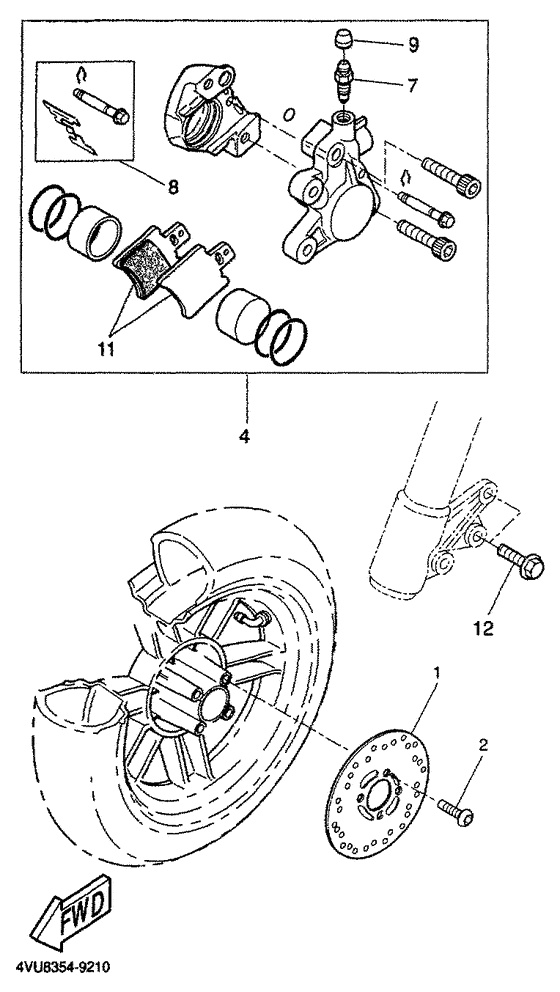 9
7
8
11
4
12
1
2
FWD
4VU8354-9210