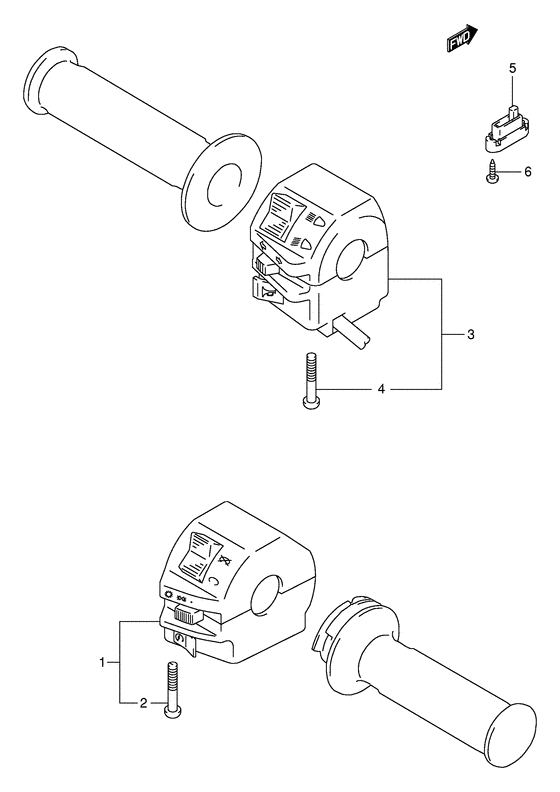 FWD
5
6
3
4
1
2