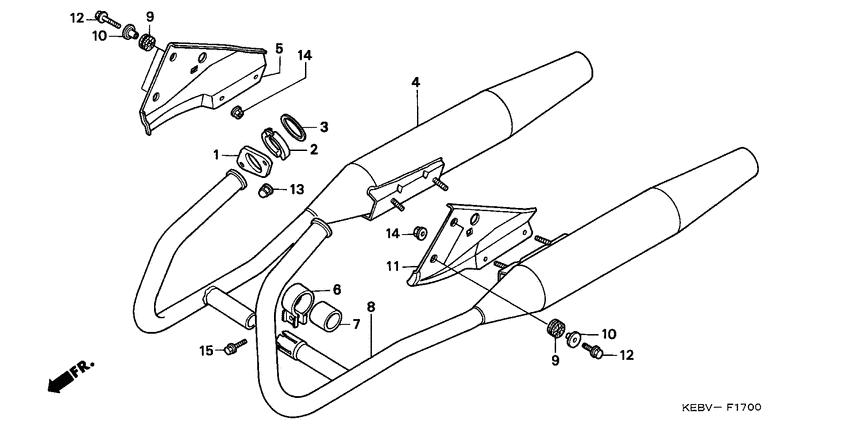 12
9
10
5
14
4
3
2
1
13
14
11
6
7
8
15
10
9
12
FR.
KEBV— F1700