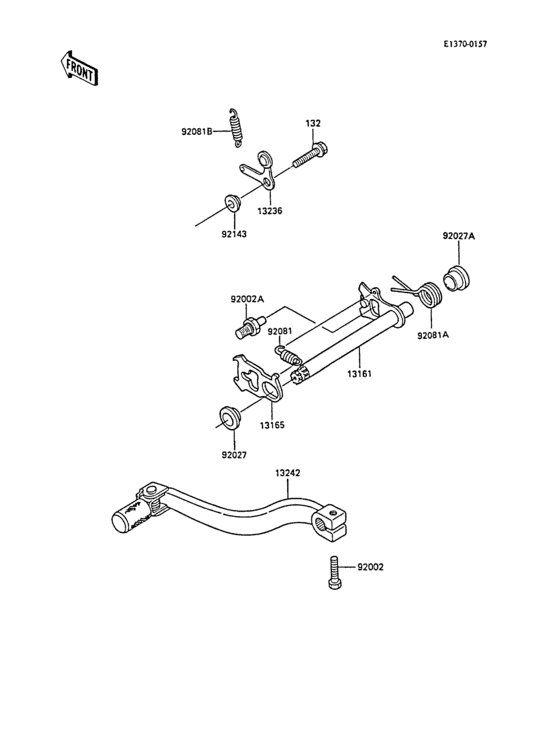 E1370-0157

FRONT

92081B

132

13236

92143

92027A

92002A

92081

92081A

13161

13165

92027

13242

92002