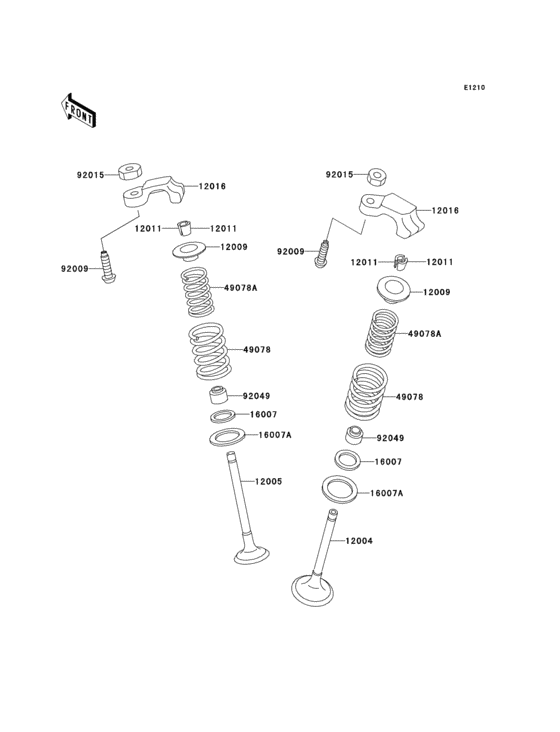 E1210

FRONT

92015
12016
12011
12011
12009
92009
49078A
49078
92049
16007
16007A
12005

92015
12016
92009
12011
12011
12009
49078A
49078
92049
16007
16007A
12004