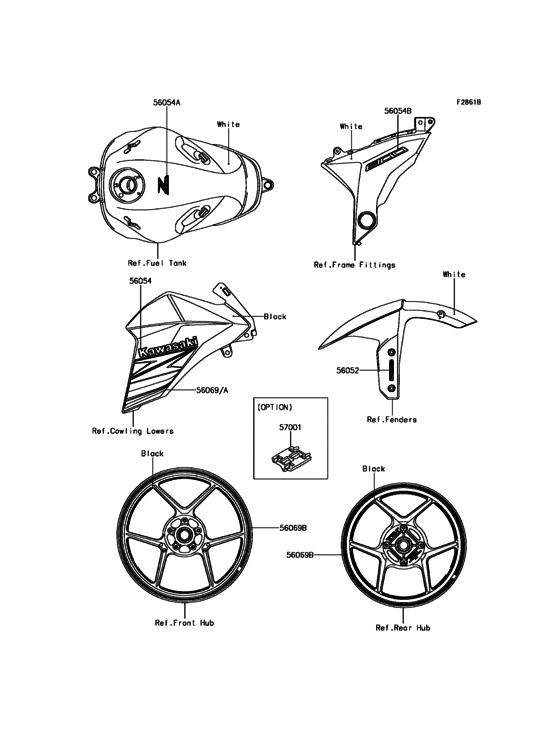 F2861B

56054A

White

N

Ref.Fuel Tank

56054B

White

Ref.Frame Fittings

56054

Black

Kawasaki

56069/A

Ref.Cowling Lowers

White

56052

Ref.Fenders

(OPTION)

57001

Black

56069B

Ref.Front Hub

Black

56069B

Ref.Rear Hub