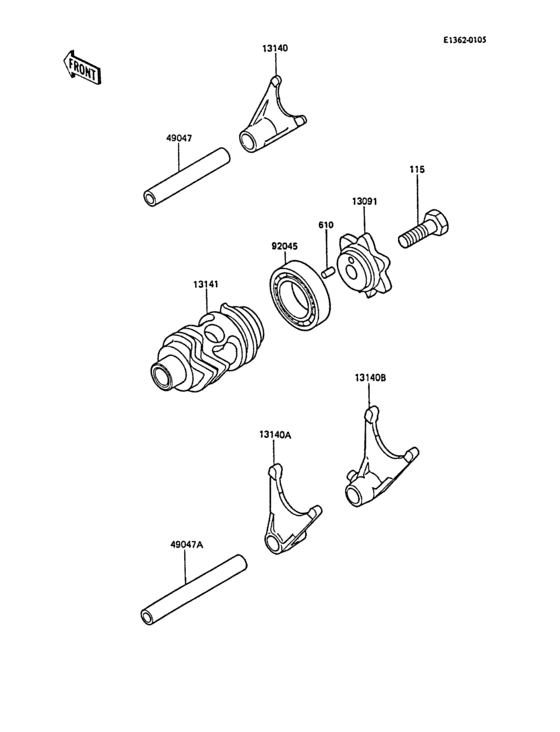 E1362-0105

FRONT

13140

49047

115

13091

610

92045

13141

13140B

13140A

49047A