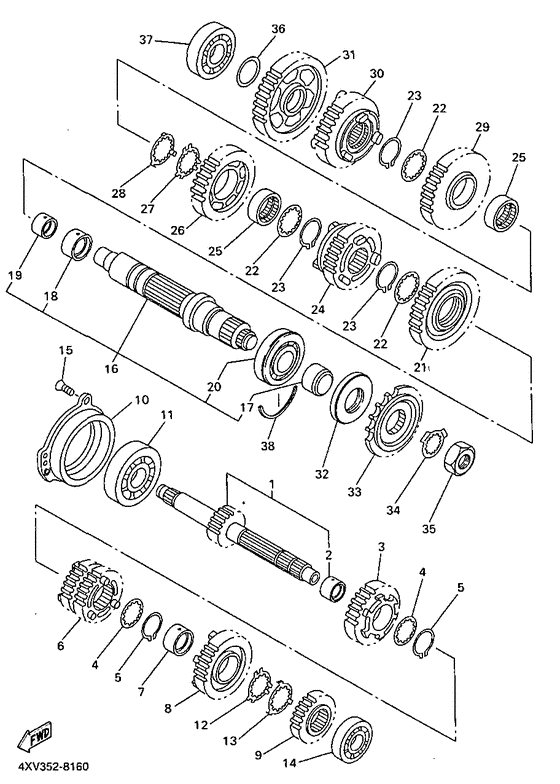 37
36
31
30
23
22
29
25
28
27
26
25
22
23
24
23
22
21
19
18
16
20
17
38
15
10
11
32
33
34
35
1
2
3
4
5
6
4
5
7
8
12
13
9
14
FWD
4XV352-8160