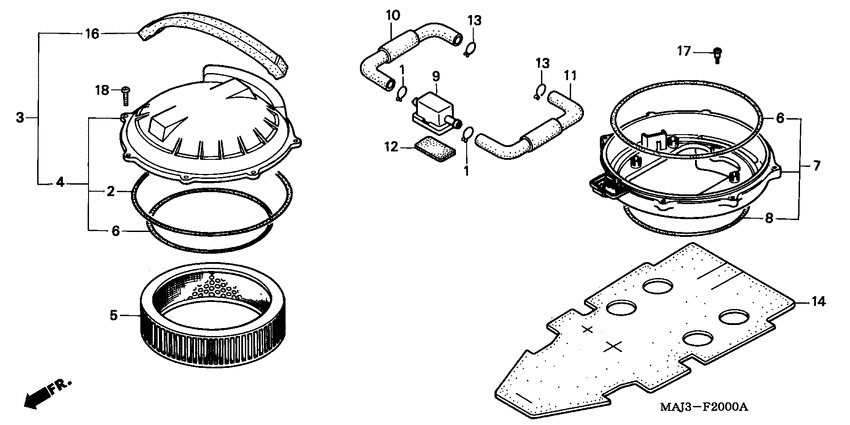 16
3
18
4
2
6
5
FR.
10
13
1
9
13
11
12
1
17
6
7
8
14
MAJ3—F2000A