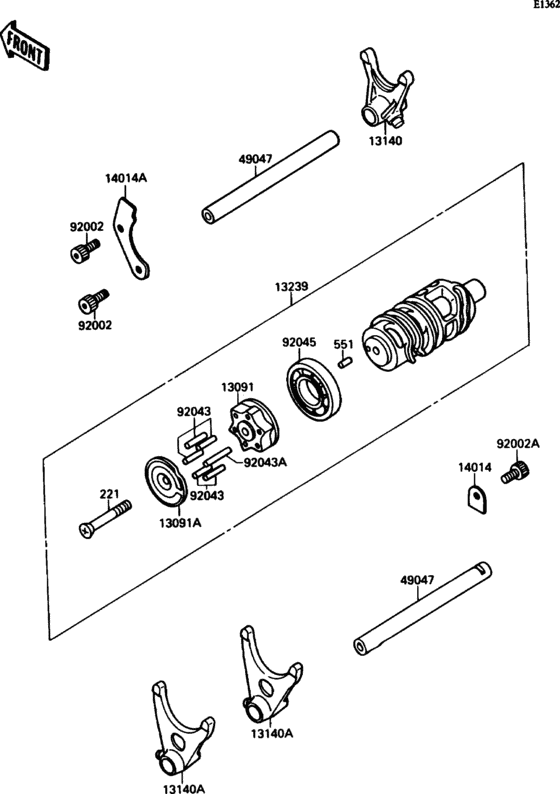 E1362

FRONT

13140

49047

14014A

92002

92002

13239

92045

551

13091

92043

92043A

92043

221

13091A

92002A

14014

49047

13140A

13140A