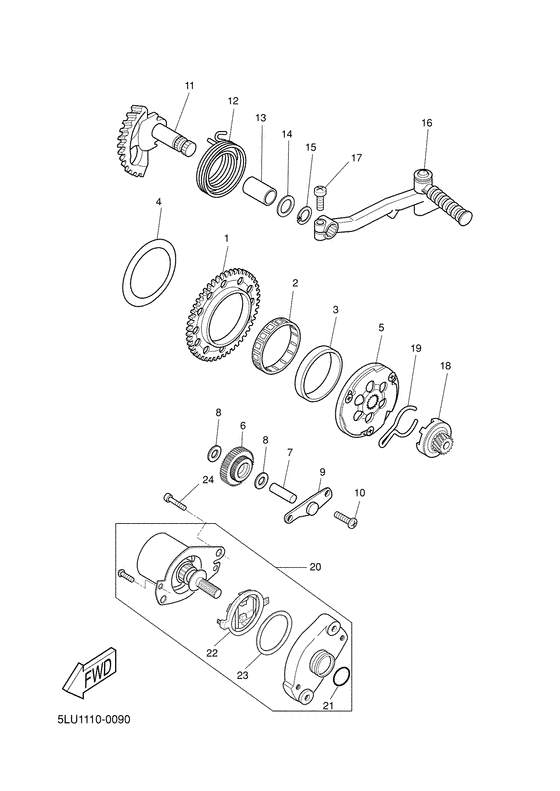 11
12
13
14
15
17
16
4
1
2
3
5
19
18
8
6
8
7
9
10
24
20
22
23
21
FWD
5LU1110-0090