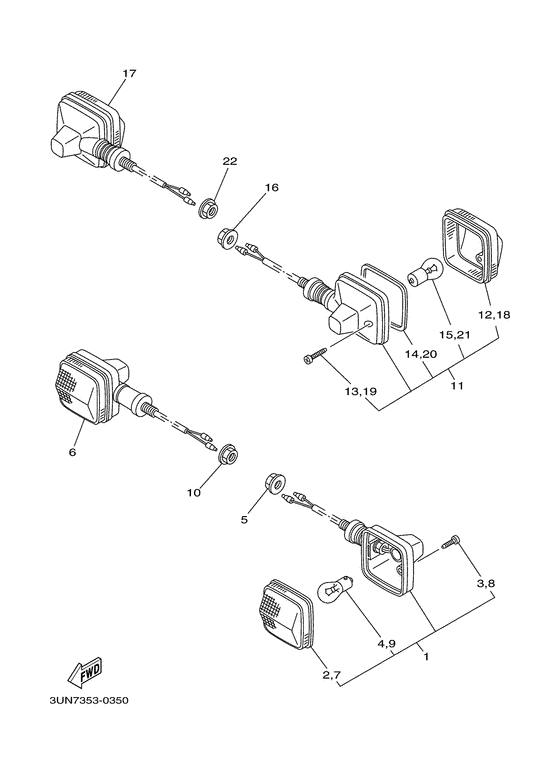 17

22

16

12,18

15,21

14,20

11

13,19

6

10

5

3,8

4,9

1

2,7

FWD

3UN7353-0350