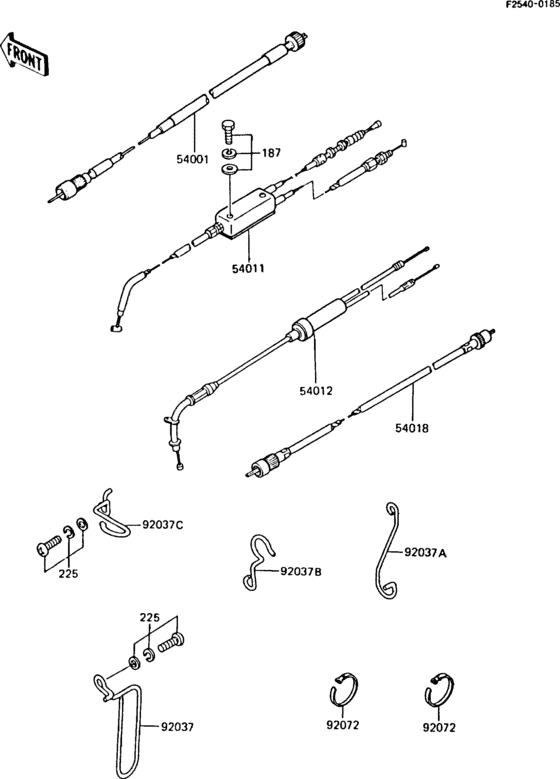 F2540-0185

FRONT

54001

187

54011

54012

54018

92037C

225

92037B

92037A

225

92037

92072

92072