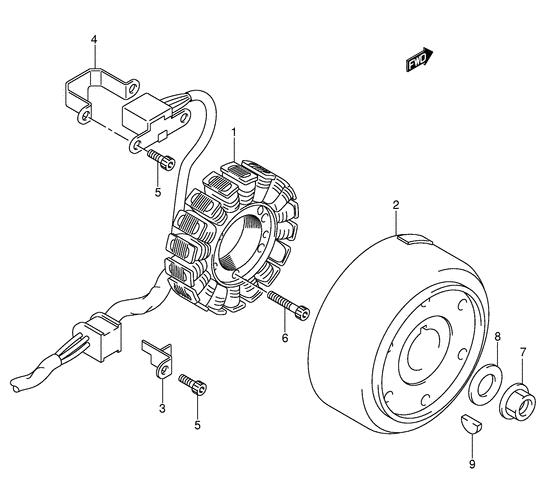 4
FWD
1
5
2
6
8
7
3
5
9