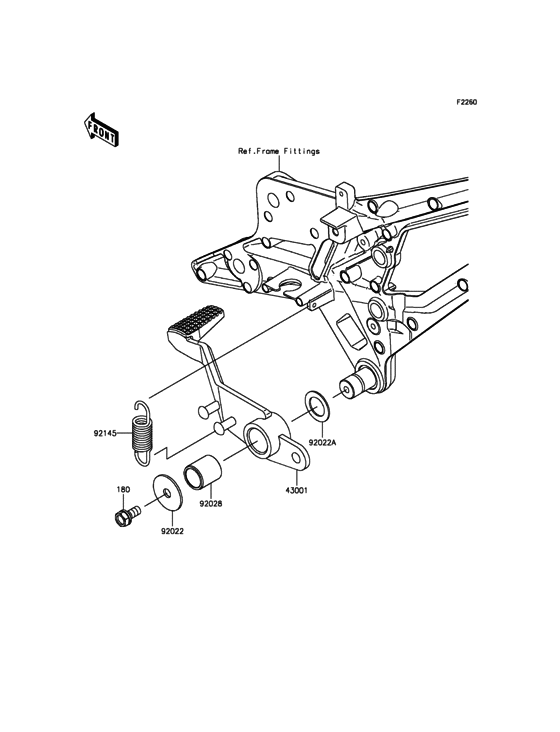 F2260

FRONT

Ref.Frame Fittings

92145

92022A

43001

180

92028

92022