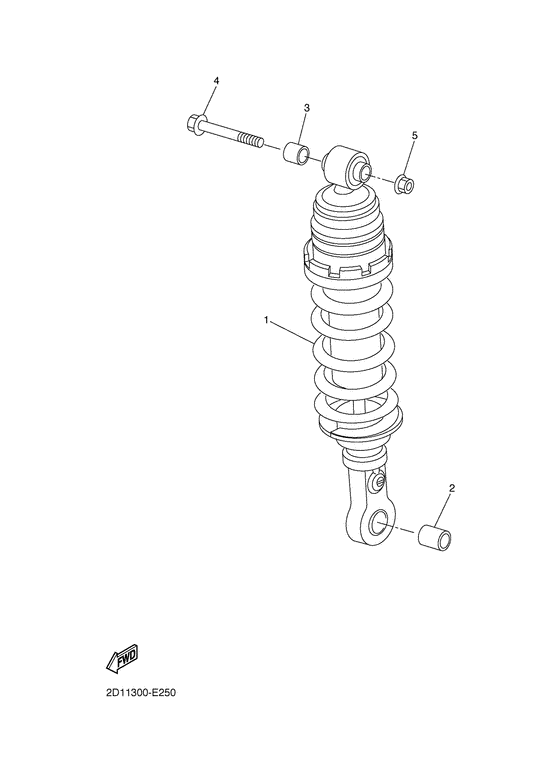 4
3
5
1
2
FWD
2D11300-E250