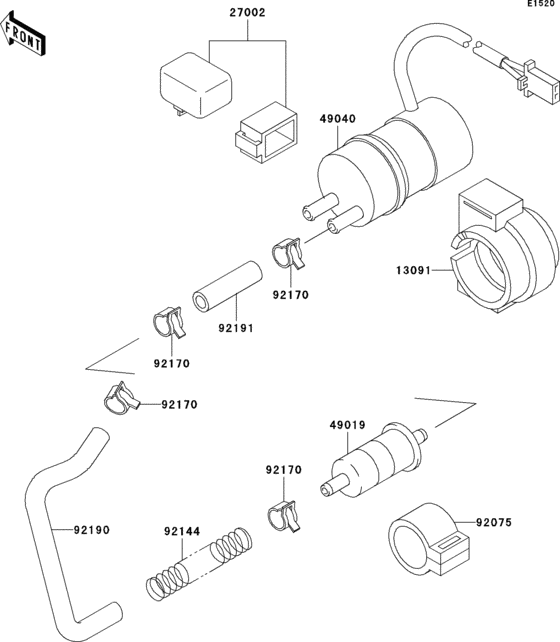 E1520

FRONT

27002

49040

13091

92170

92191

92170

92170

49019

92170

92075

92190

92144