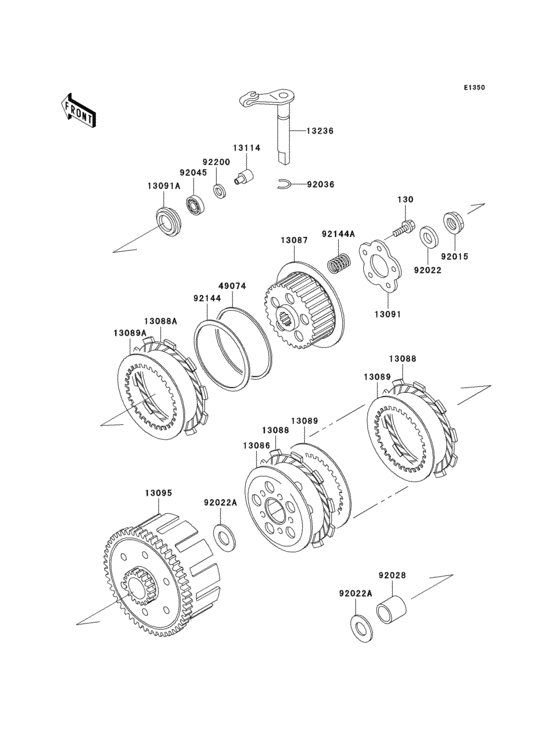 E1350

FRONT

13236

13114

92200

92045

13091A

92036

130

92144A

13087

92022

92015

13091

49074

92144

13088A

13089A

13088

13089

13089

13088

13086

13095

92022A

92028

92022A