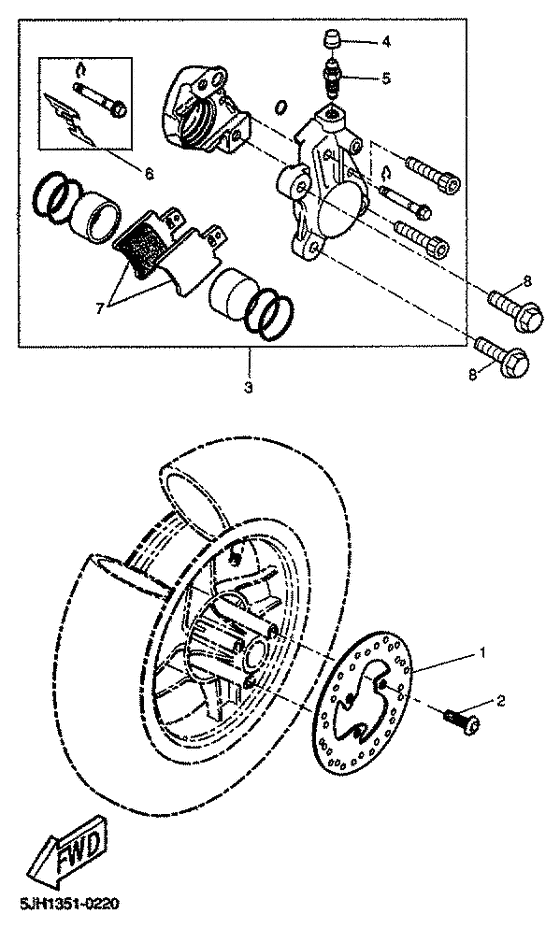 4
5
6
7
8
8
3
1
2
FWD
5JH1351-0220