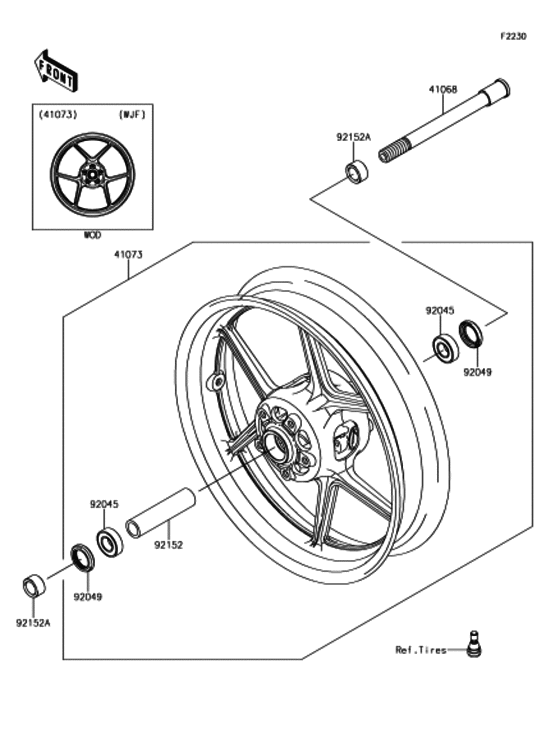 F2230

FRONT

(41073) (WJF)

WOD

41068

92152A

41073

92045

92049

92045

92152

92049

92152A

Ref.Tires