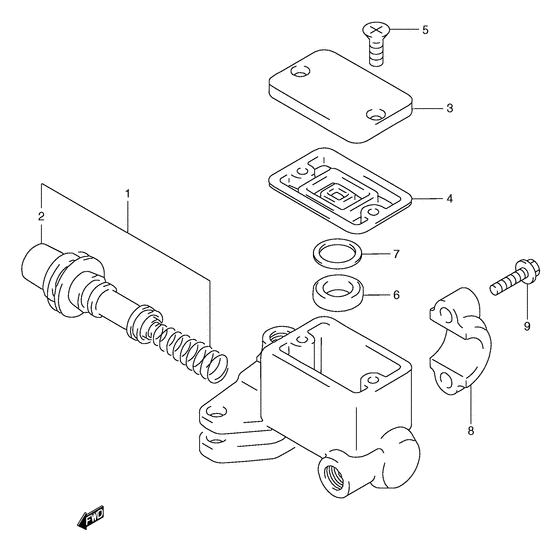 5

3

4

1

2

7

6

9

8

FWD