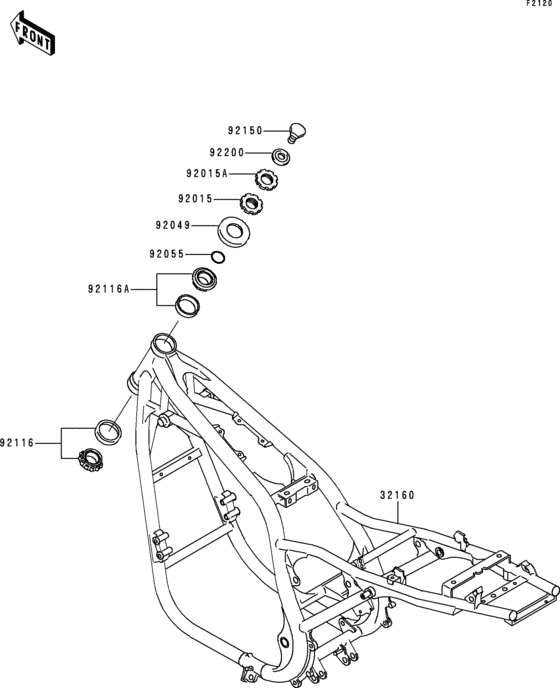 F2120

FRONT

92150

92200

92015A

92015

92049

92055

92116A

92116

32160