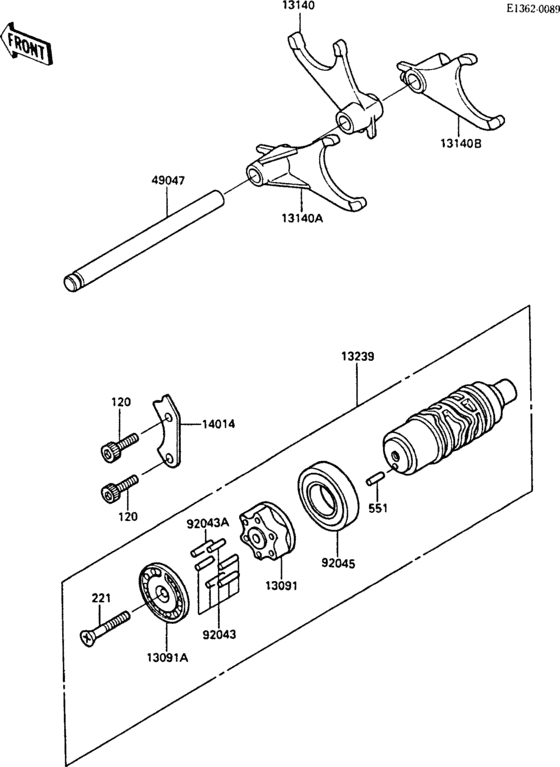 E1362-0089

FRONT

13140

13140B

49047

13140A

13239

120

14014

120

551

92043A

92045

13091

221

92043

13091A