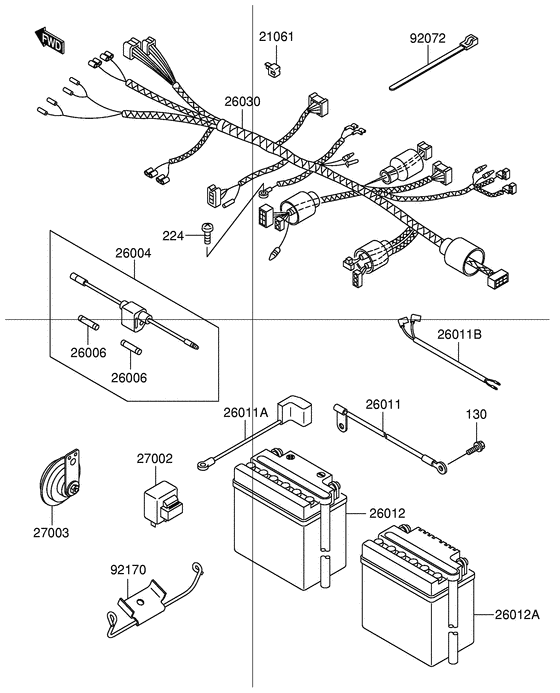 FWD

21061

92072

26030

224

26004

26006

26006

26011B

26011A

26011

130

27002

27003

26012

92170

26012A