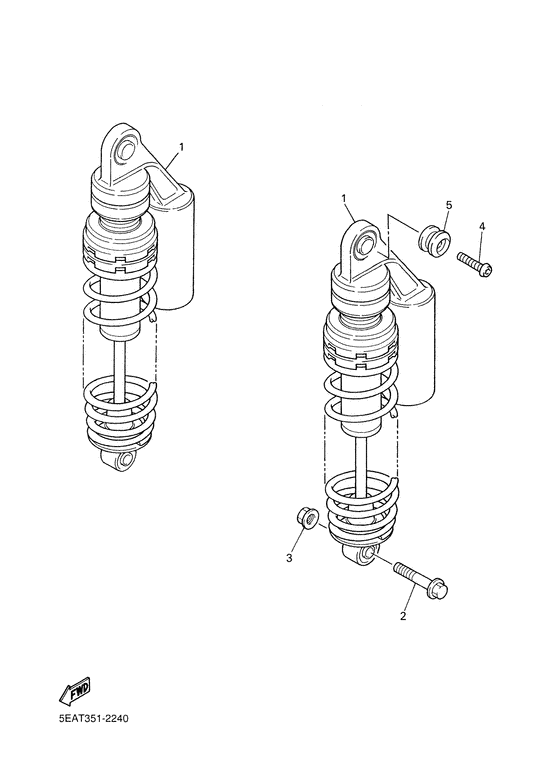 1

1

5

4

3

2

FWD

5EAT351-2240