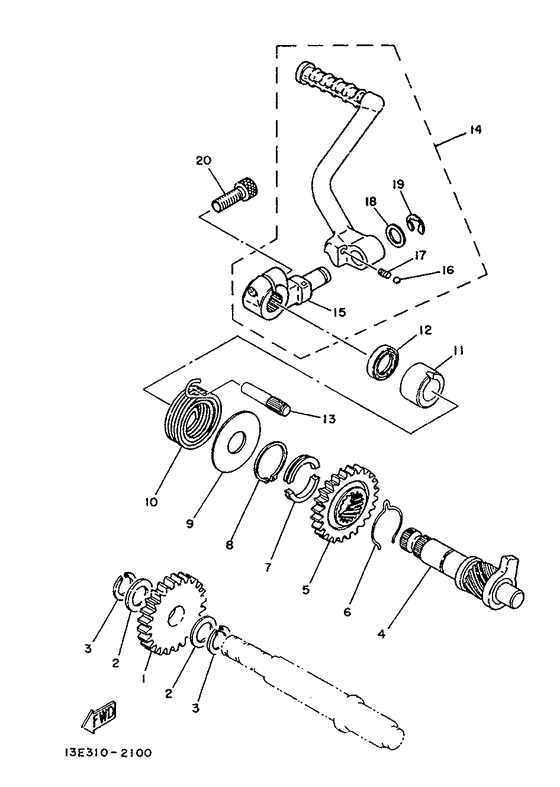 14
20
19
18
17
16
15
12
11
13
10
9
8
7
5
6
4
3
2
1
2
3
FWD
13E310-2100