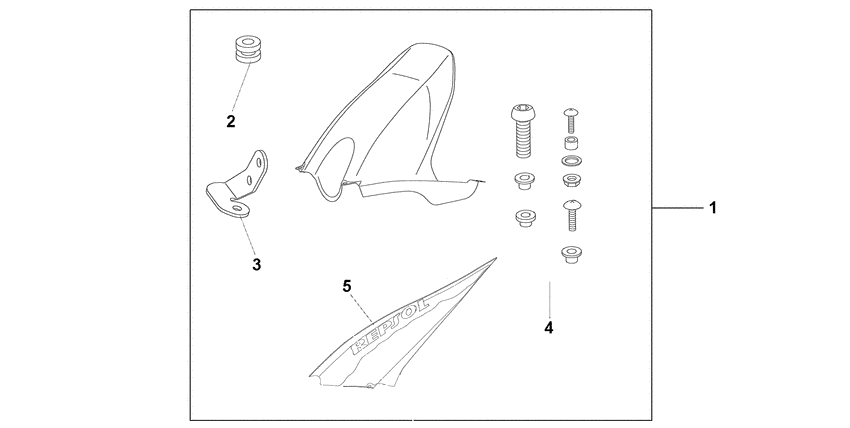 2

3

5

REPSOL

4

1