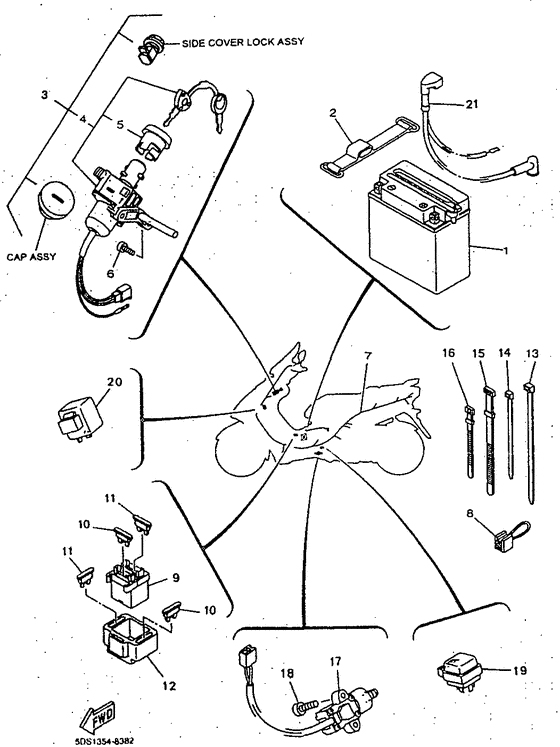 SIDE COVER LOCK ASSY
3
4
5
CAP ASSY
6
2
21
1
7
16
15
14
13
20
8
11
10
11
9
10
12
18
17
19
FWD
5DS1354-8382