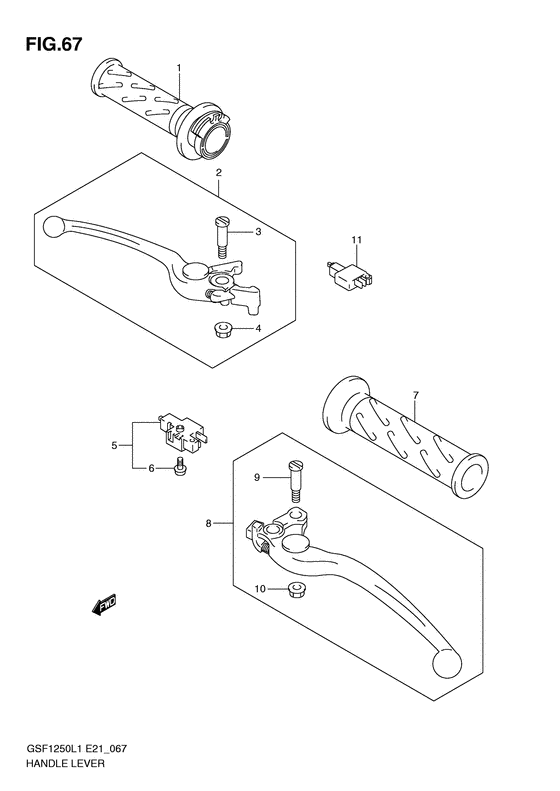 FIG.67

1

2

3

11

4

7

5

6

9

8

10

FWD

GSF1250L1 E21_067
HANDLE LEVER