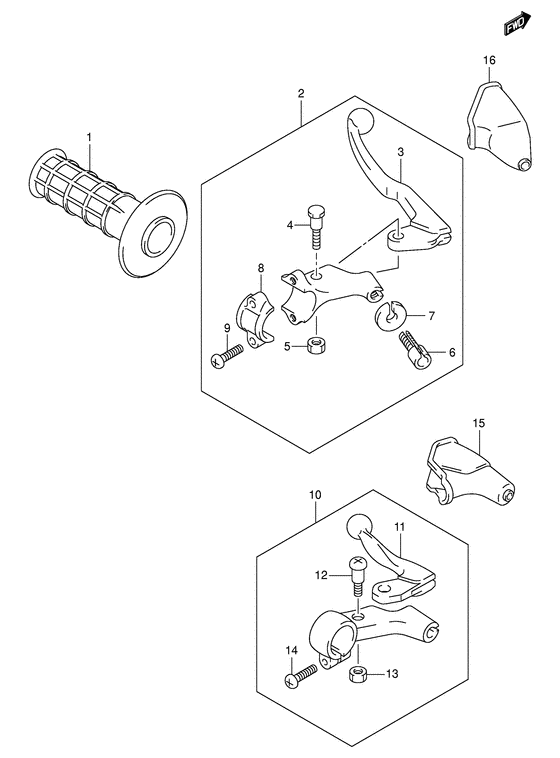 FWD

16

2

1

3

4

8

7

9

5

6

15

10

11

12

14

13