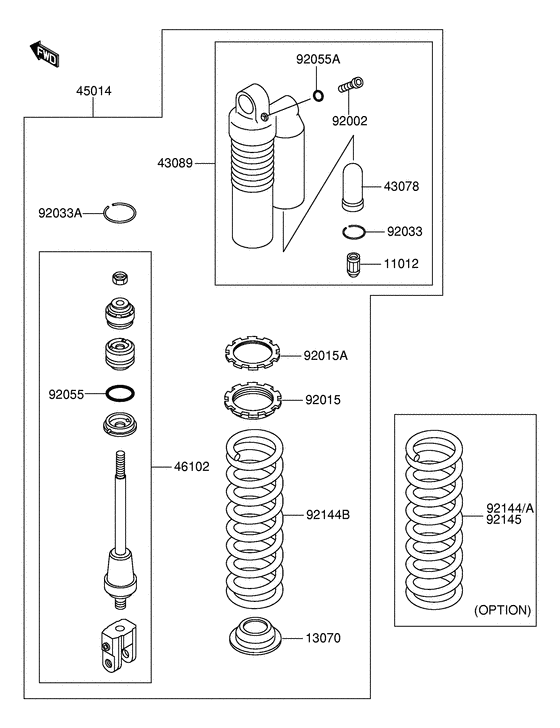 FWD

45014

92055A

92002

43089

43078

92033A

92033

11012

92015A

92055

92015

46102

92144B

92144/A
92145

(OPTION)

13070