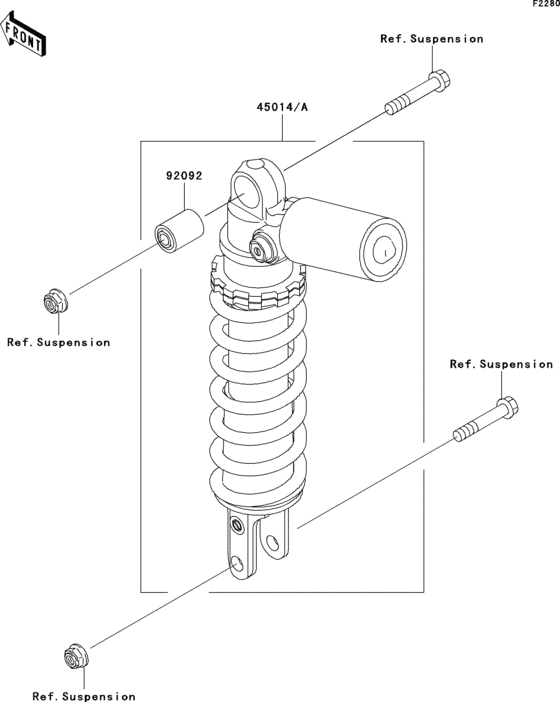 F2280

FRONT

Ref. Suspension

45014/A

92092

Ref. Suspension

Ref. Suspension

Ref. Suspension