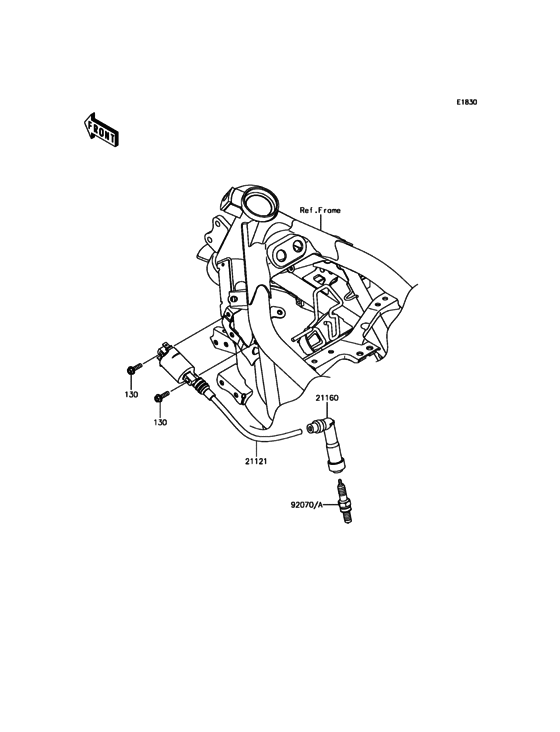 E1830

FRONT

Ref.Frame

130

130

21160

21121

92070/A